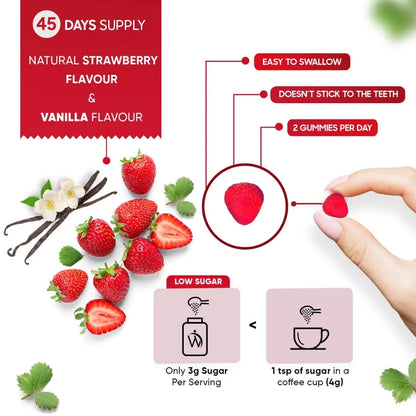 45 DAYS SUPPLY

NATURAL STRAWBERRY FLAVOUR
&
VANILLA FLAVOUR

EASY TO SWALLOW

DOESN'T STICK TO THE TEETH

2 GUMMIES PER DAY

LOW SUGAR

<

Only 3g Sugar Per Serving

1 tsp of sugar in a coffee cup (4g)